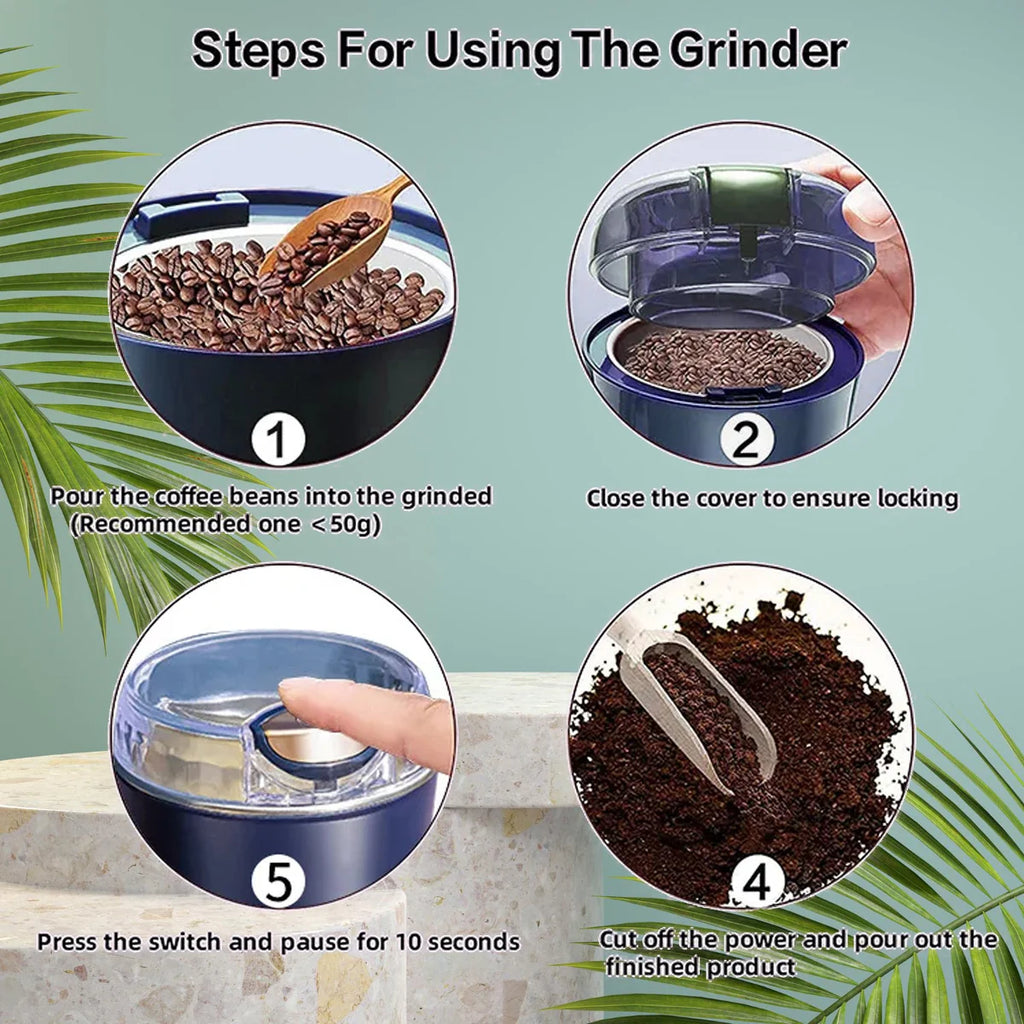 Steps For Using The Grinder

1

Pour the coffee beans into the grinded (Recommended one <50g)

2

Close the cover to ensure locking

5

Press the switch and pause for 10 seconds

4

Cut off the power and pour out the finished product